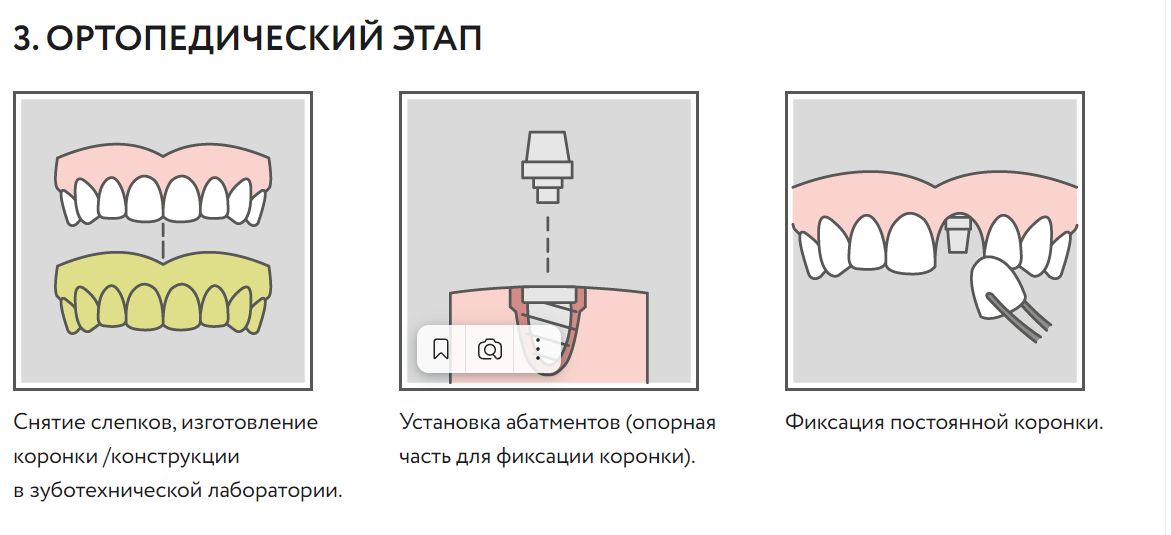 3. ОРТОПЕДИЧЕСКИЙ ЭТАП

Снятие слепков, изготовление коронки /конструкции в зуботехнической лаборатории.

Установка абатментов (опорная часть для фиксации коронки).

Фиксация постоянной коронки.